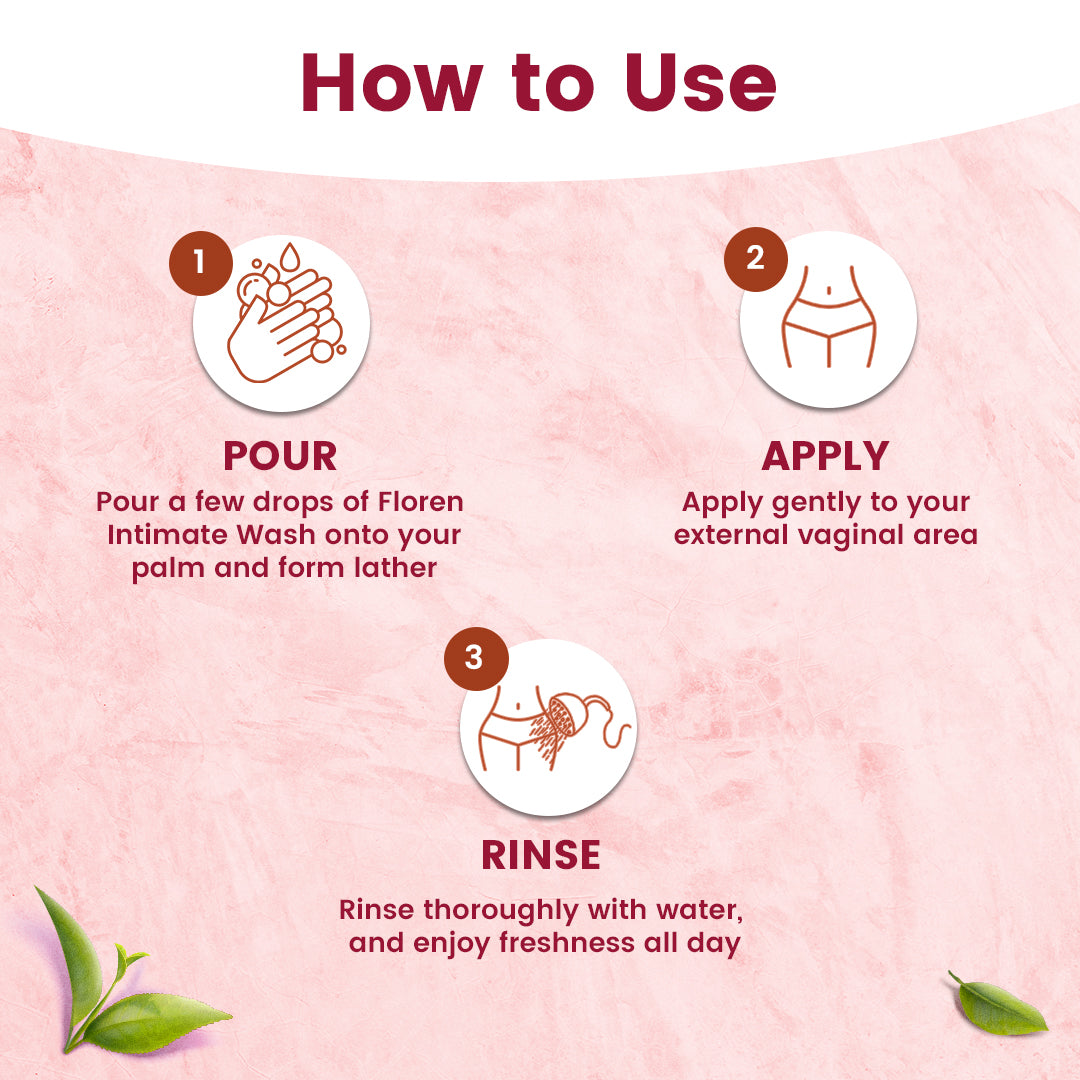 How to Use

1

POUR

Pour a few drops of Floren Intimate Wash onto your palm and form lather

2

APPLY

Apply gently to your external vaginal area

3

RINSE

Rinse thoroughly with water, and enjoy freshness all day