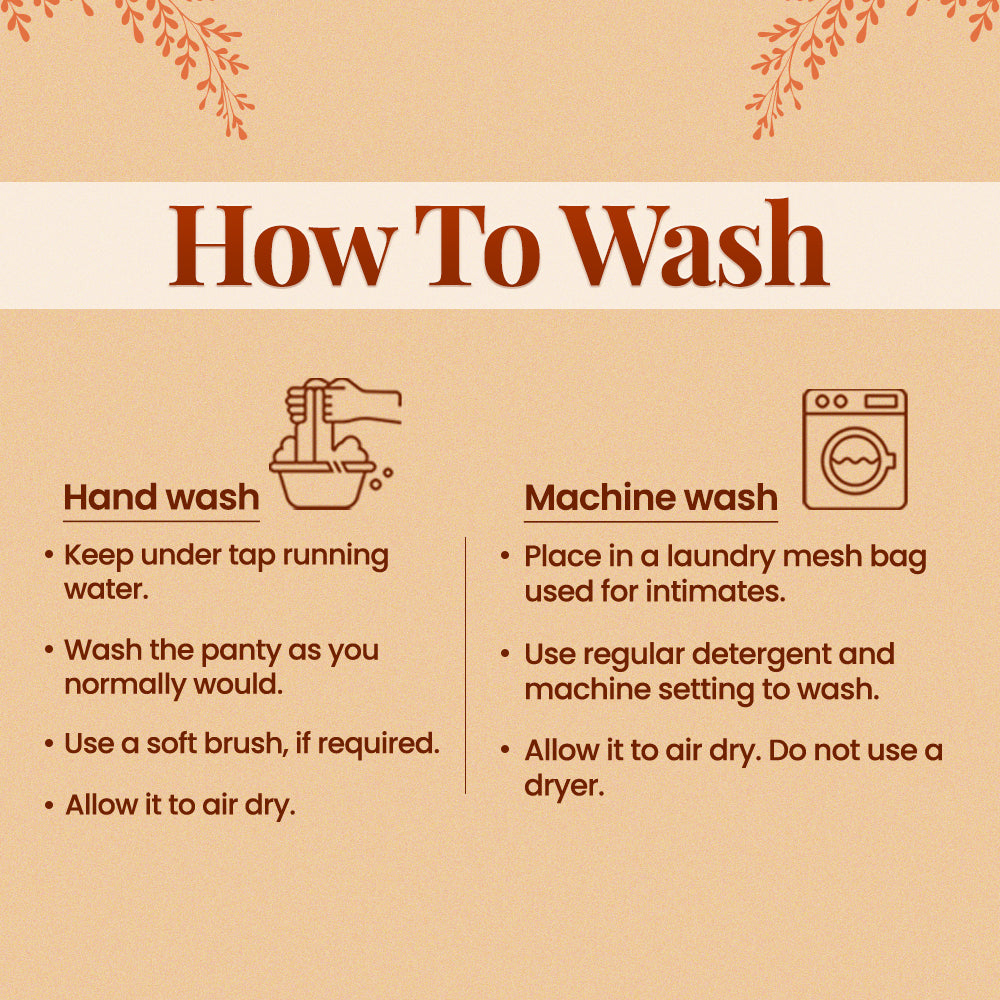 How To Wash

Hand wash

• Keep under tap running water.

• Wash the panty as you normally would.

• Use a soft brush, if required.

• Allow it to air dry.

Machine wash

• Place in a laundry mesh bag used for intimates.

• Use regular detergent and machine setting to wash.

• Allow it to air dry. Do not use a dryer.